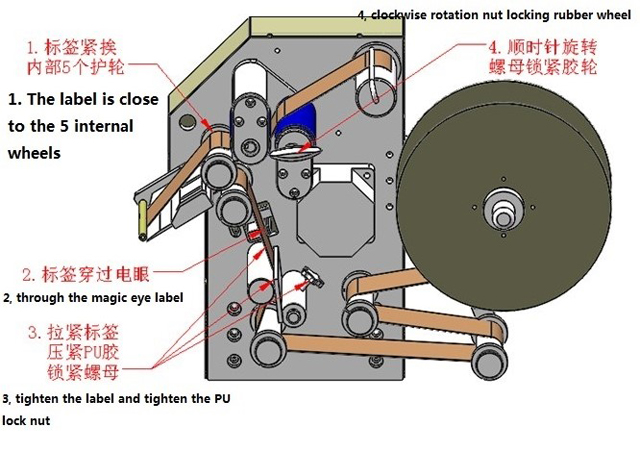 4, clockwise rotation nut locking rubber wheel

1. 标签紧挨
内部5个护轮

4. 顺时针旋转
螺母锁紧胶轮

1. The label is close to the 5 internal wheels

2. 标签穿过电眼

2, through the magic eye label

3. 拉紧标签
压紧PU胶
锁紧螺母

3, tighten the label and tighten the PU lock nut